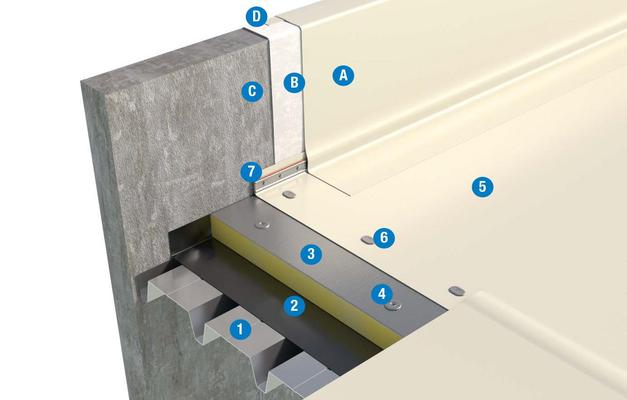 D
C
B
A
7
5
6
3
4
2
1